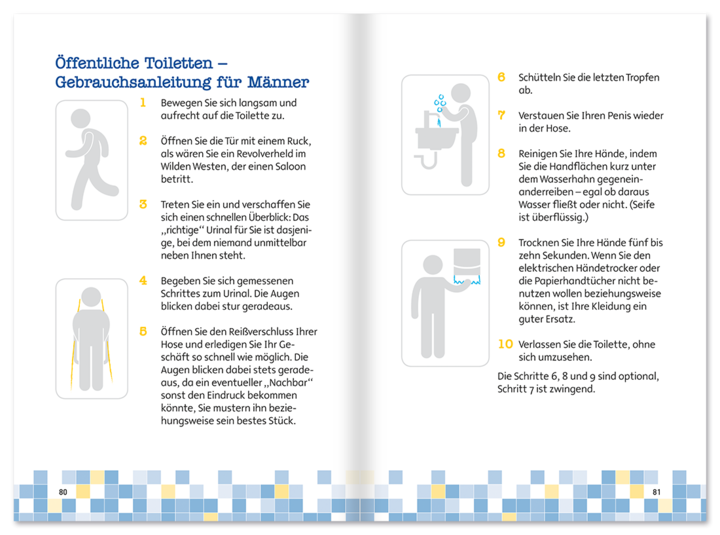 Öffentliche Toiletten – Gebrauchsanleitung für Männer

1 Bewegen Sie sich langsam und aufrecht auf die Toilette zu.

2 Öffnen Sie die Tür mit einem Ruck, als wären Sie ein Revolverheld im Wilden Westen, der einen Saloon betritt.

3 Treten Sie ein und verschaffen Sie sich einen schnellen Überblick: Das „richtige“ Urinal für Sie ist dasjenige, bei dem niemand unmittelbar neben Ihnen steht.

4 Begeben Sie sich gemessenen Schrittes zum Urinal. Die Augen blicken dabei stur geradeaus.

5 Öffnen Sie den Reißverschluss Ihrer Hose und erledigen Sie Ihr Geschäft so schnell wie möglich. Die Augen blicken dabei stets geradeaus, da ein eventueller „Nachbar“ sonst den Eindruck bekommen könnte, Sie mustern ihn beziehungsweise sein bestes Stück.

80

6 Schütteln Sie die letzten Tropfen ab.

7 Verstauen Sie Ihren Penis wieder in der Hose.

8 Reinigen Sie Ihre Hände, indem Sie die Handflächen kurz unter dem Wasserhahn gegeneinanderreiben – egal ob daraus Wasser fließt oder nicht. (Seife ist überflüssig.)

9 Trocknen Sie Ihre Hände fünf bis zehn Sekunden. Wenn Sie den elektrischen Händetrocker oder die Papierhandtücher nicht benutzen wollen beziehungsweise können, ist Ihre Kleidung ein guter Ersatz.

10 Verlassen Sie die Toilette, ohne sich umzusehen.

Die Schritte 6, 8 und 9 sind optional, Schritt 7 ist zwingend.

81